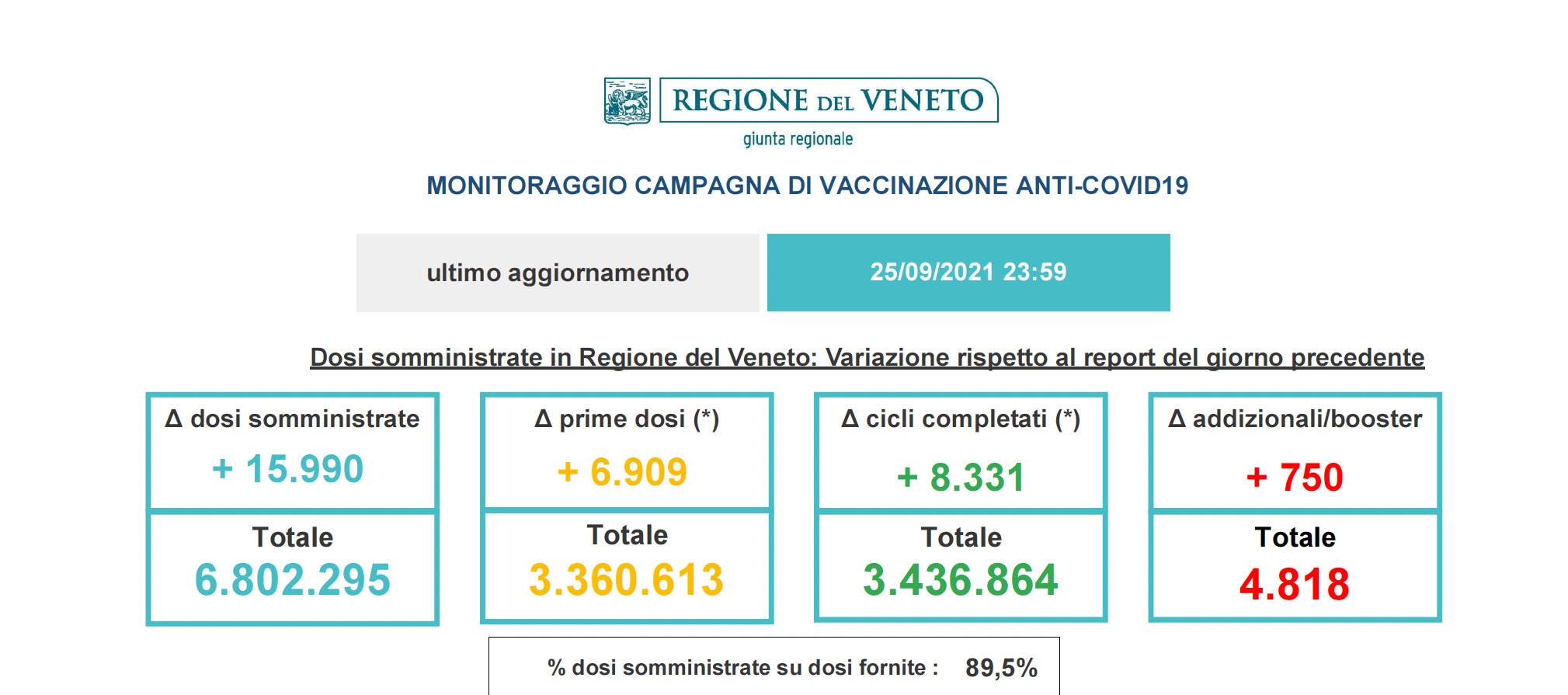 REGIONE DEL VENETO
giunta regionale

MONITORAGGIO CAMPAGNA DI VACCINAZIONE ANTI-COVID19

ultimo aggiornamento

25/09/2021 23:59

Dosi somministrate in Regione del Veneto: Variazione rispetto al report del giorno precedente

Δ dosi somministrate
+ 15.990
Totale
6.802.295

Δ prime dosi (*)
+ 6.909
Totale
3.360.613

Δ cicli completati (*)
+ 8.331
Totale
3.436.864

Δ addizionali/booster
+ 750
Totale
4.818

% dosi somministrate su dosi fornite : 89,5%