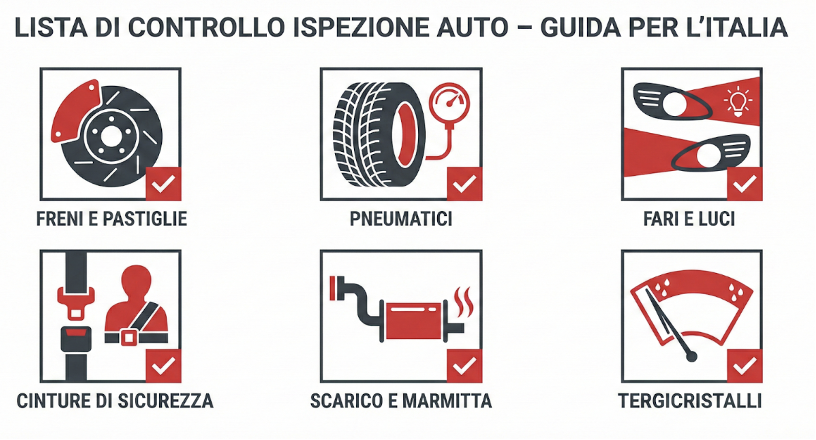 LISTA DI CONTROLLO ISPEZIONE AUTO – GUIDA PER L'ITALIA

FRENI E PASTIGLIE

PNEUMATICI

FARI E LUCI

CINTURE DI SICUREZZA

SCARICO E MARMITTA

TERGICRISTALLI